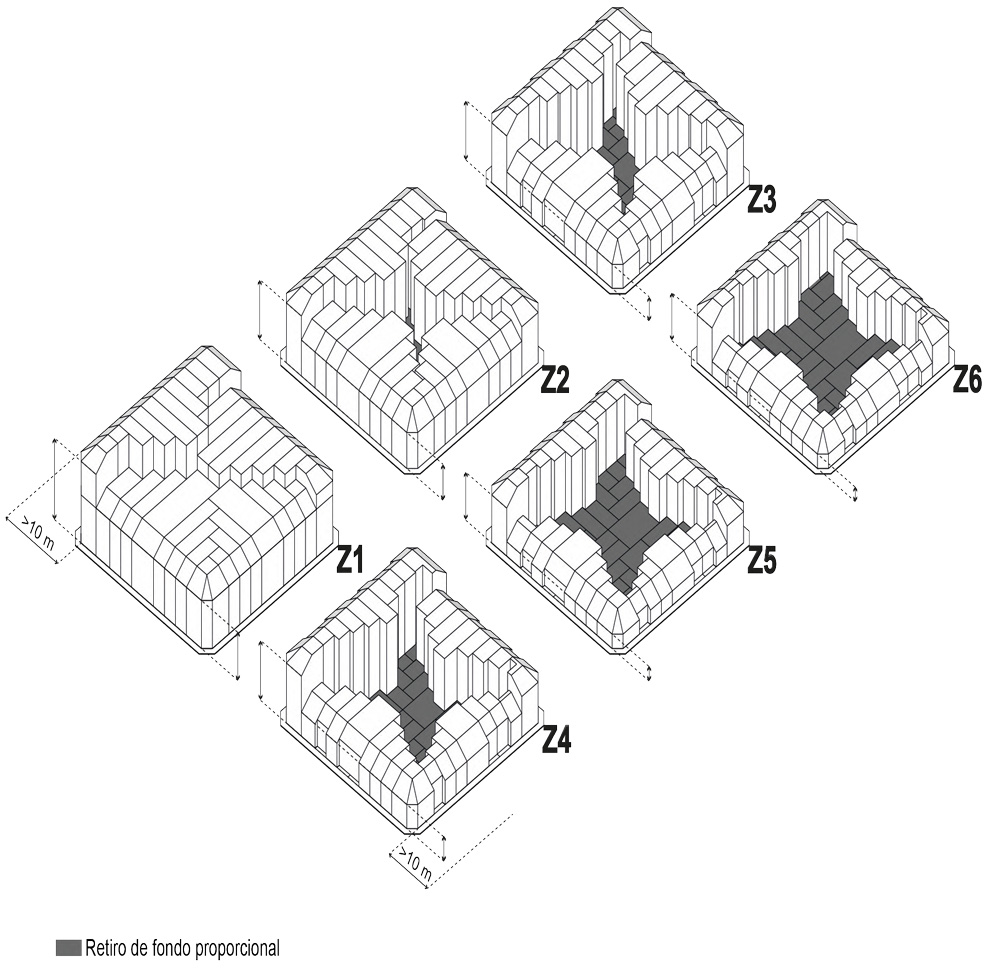 Z3

Z2

Z6

>10 m

Z1

Z5

Z4

>10 m

Retiro de fondo proporcional